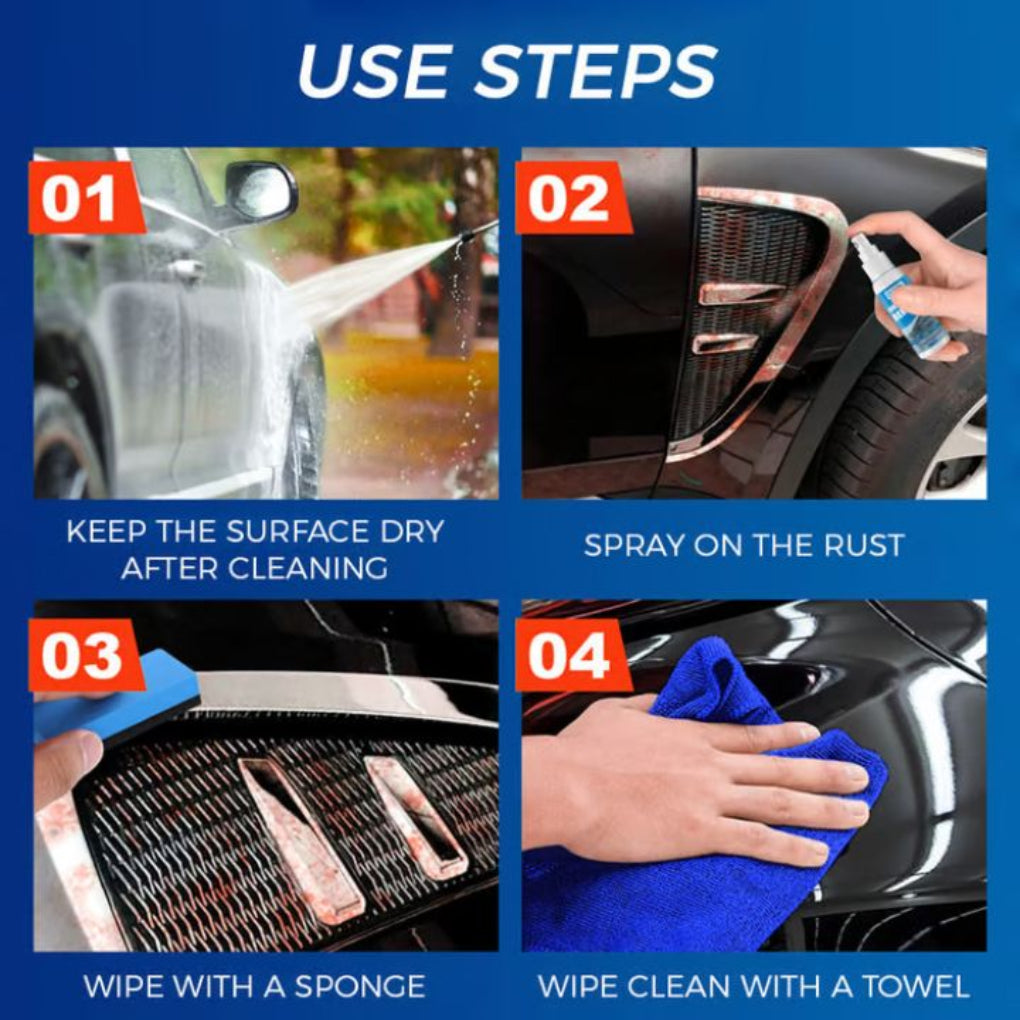 USE STEPS

01

KEEP THE SURFACE DRY AFTER CLEANING

02

SPRAY ON THE RUST

03

WIPE WITH A SPONGE

04

WIPE CLEAN WITH A TOWEL